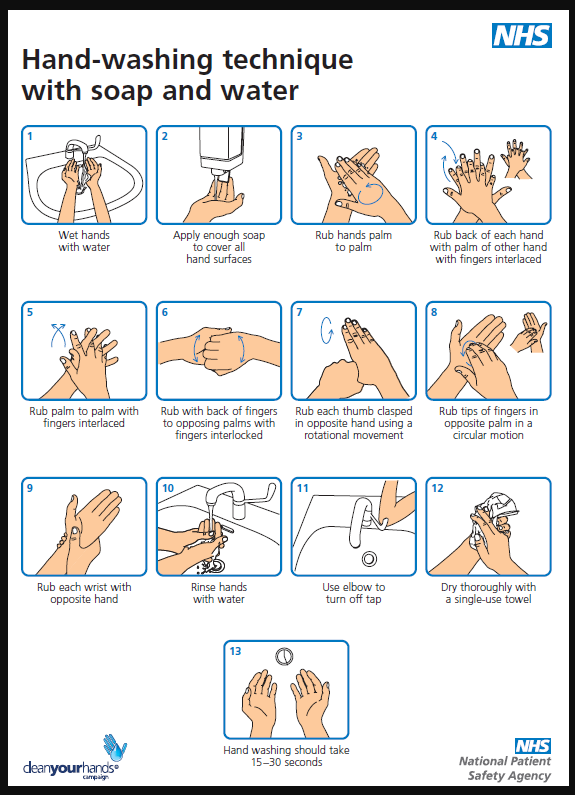 NHS

Hand-washing technique with soap and water

1
Wet hands with water

2
Apply enough soap to cover all hand surfaces

3
Rub hands palm to palm

4
Rub back of each hand with palm of other hand with fingers interlaced

5
Rub palm to palm with fingers interlaced

6
Rub with back of fingers to opposing palms with fingers interlocked

7
Rub each thumb clasped in opposite hand using a rotational movement

8
Rub tips of fingers in opposite palm in a circular motion

9
Rub each wrist with opposite hand

10
Rinse hands with water

11
Use elbow to turn off tap

12
Dry thoroughly with a single-use towel

13
Hand washing should take 15–30 seconds

cleanyourhands® campaign

NHS
National Patient Safety Agency